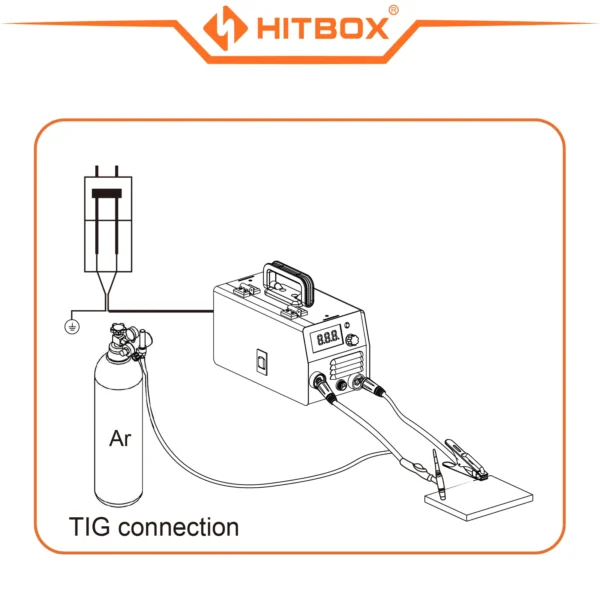 HITBOX®

8.8.8.

Ar

TIG connection